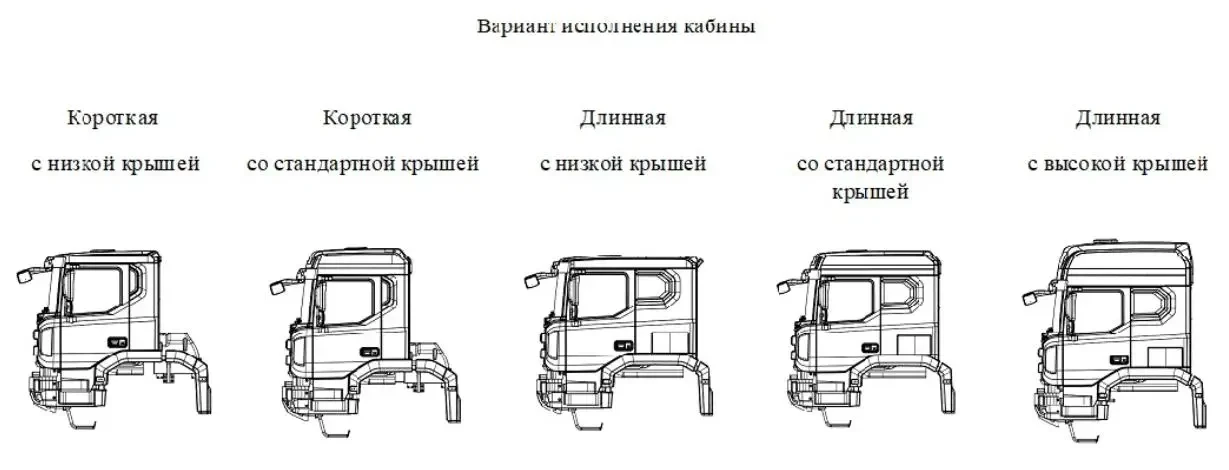 Вариант исполнения кабины

Короткая

с низкой крышей

Короткая

со стандартной крышей

Длинная

с низкой крышей

Длинная

со стандартной крышей

Длинная

с высокой крышей